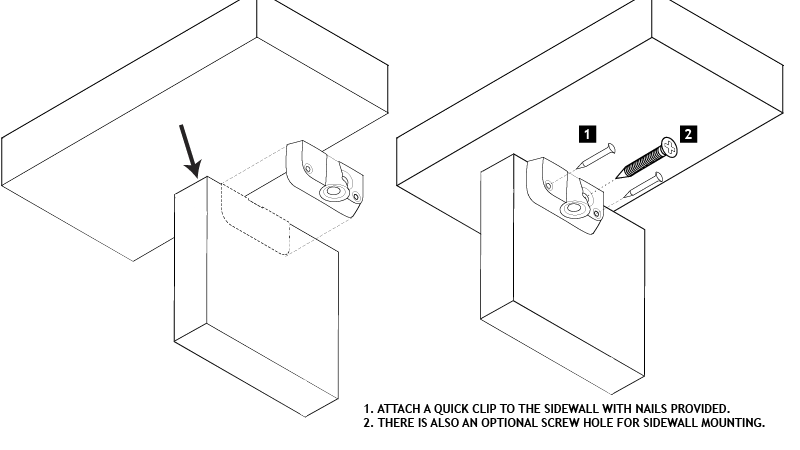 1

2

1. ATTACH A QUICK CLIP TO THE SIDEWALL WITH NAILS PROVIDED.
2. THERE IS ALSO AN OPTIONAL SCREW HOLE FOR SIDEWALL MOUNTING.