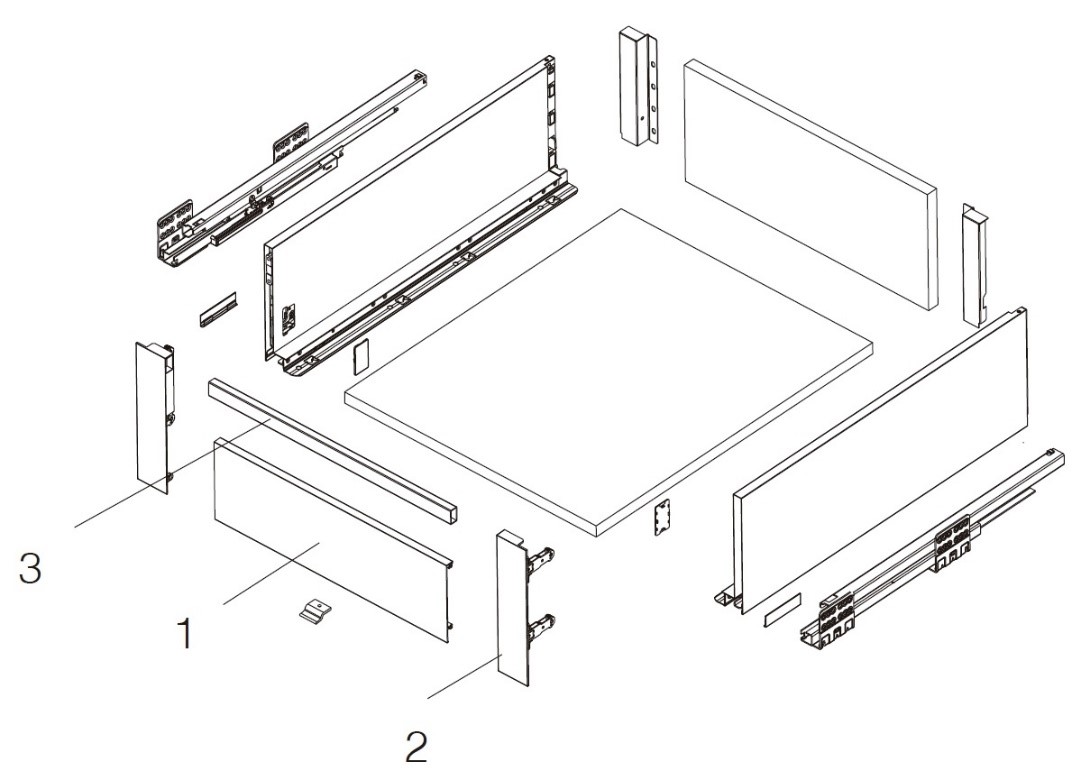 3

1

2